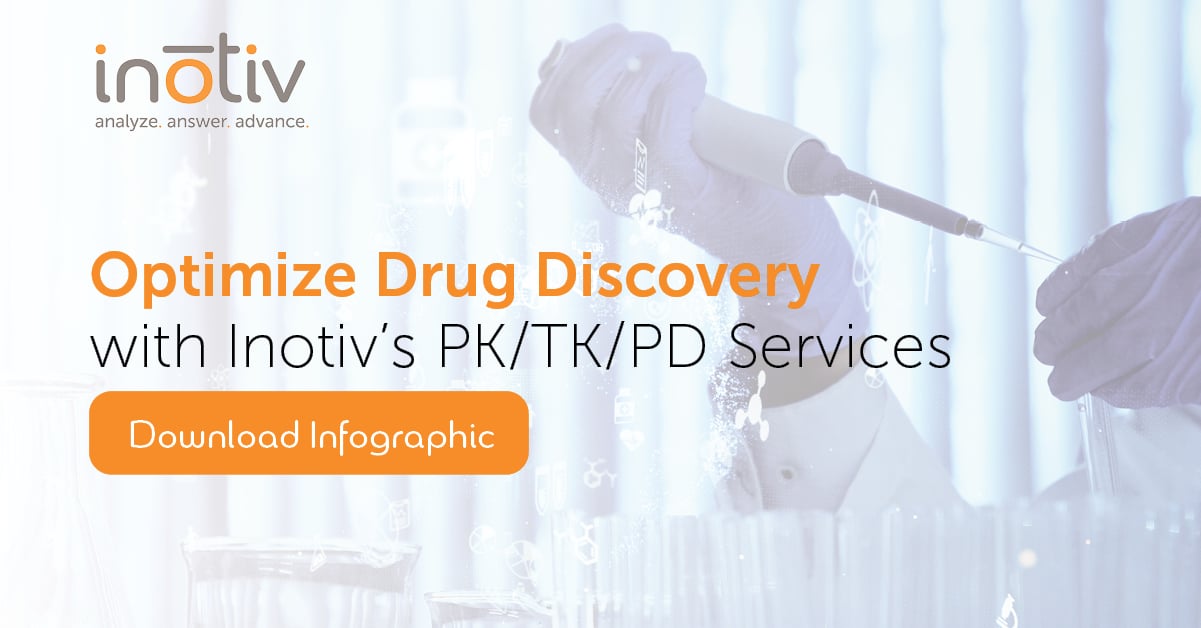 inotiv
analyze. answer. advance.

Optimize Drug Discovery
with Inotiv's PK/TK/PD Services

Download Infographic